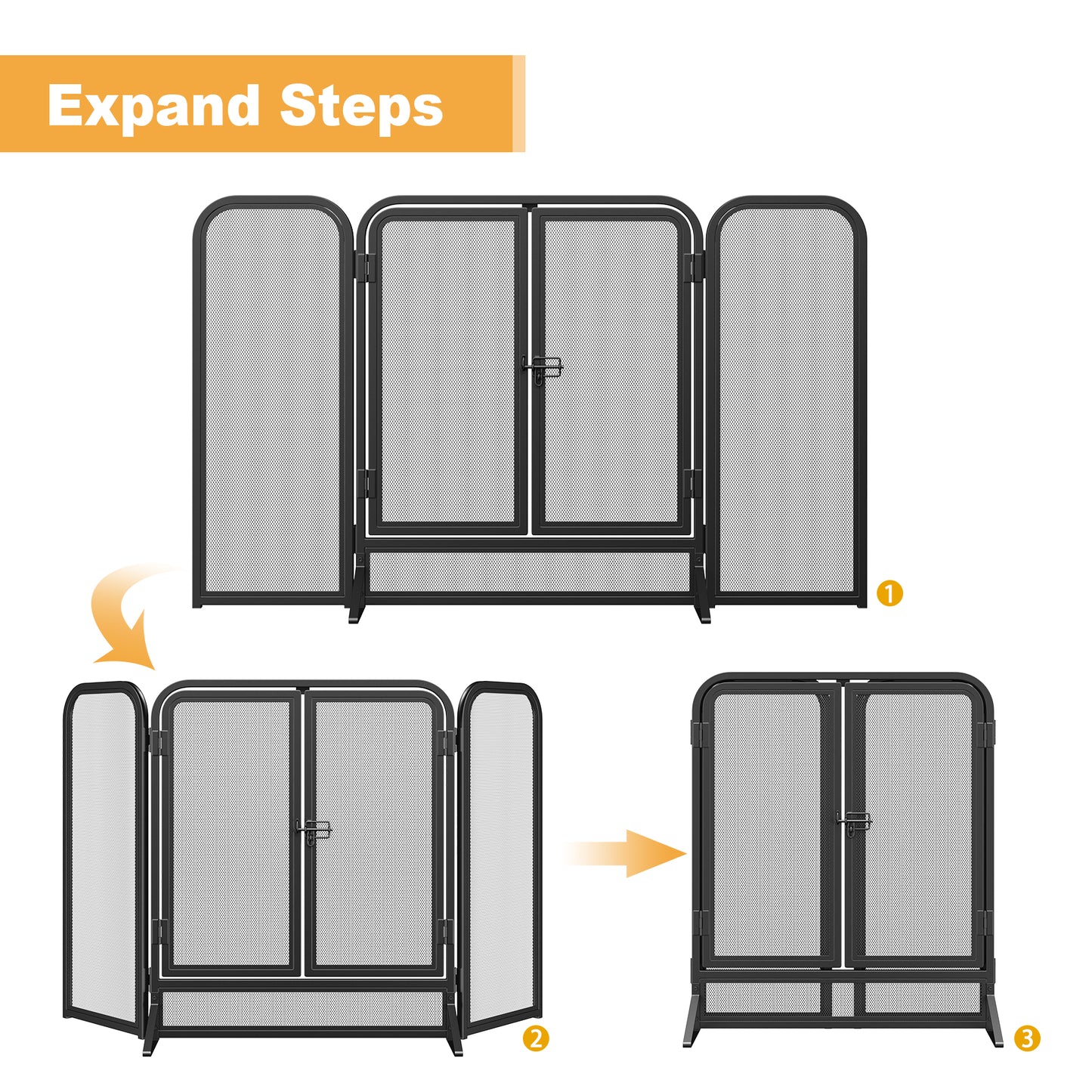 Expand Steps

1

2

3