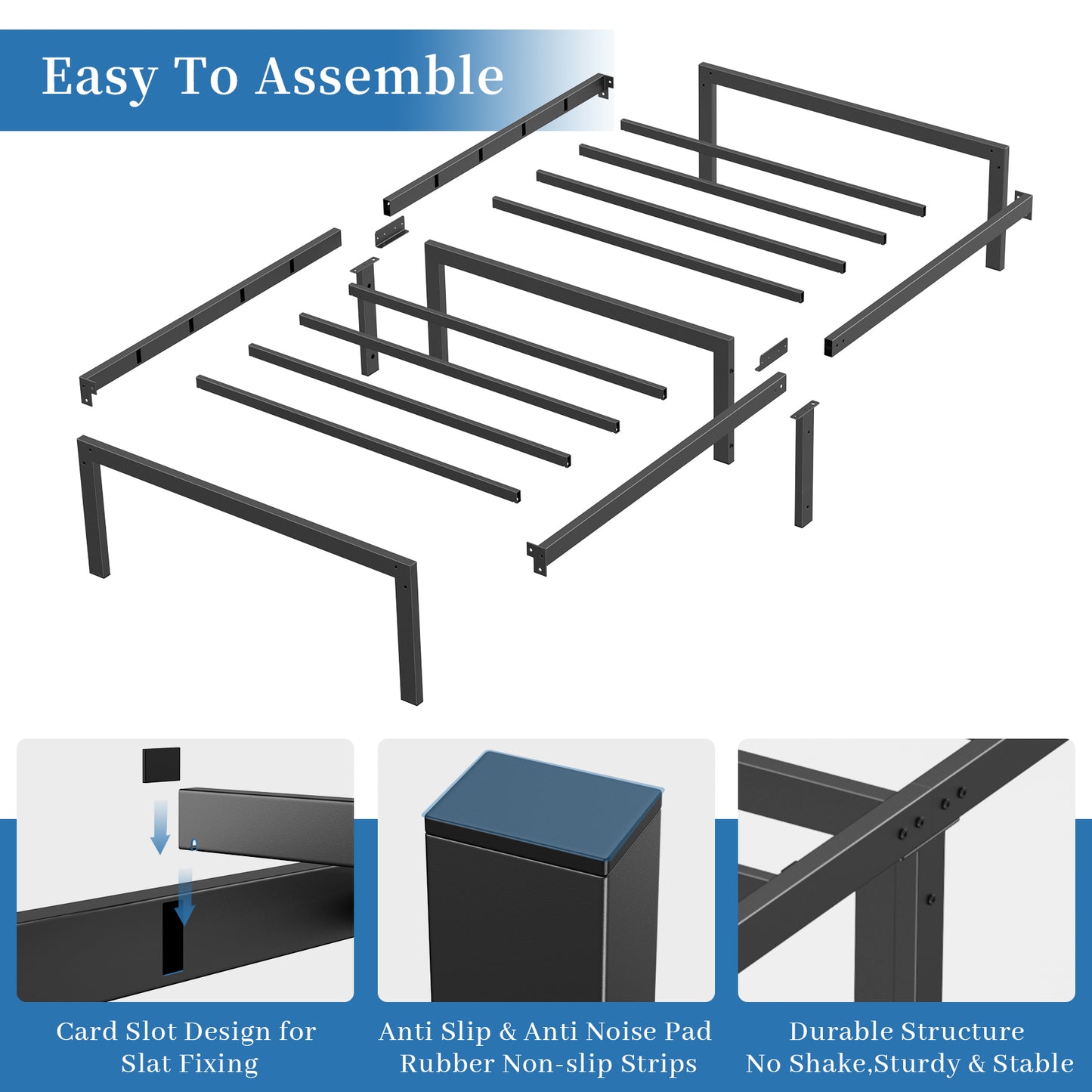 Easy To Assemble

Card Slot Design for Slat Fixing

Anti Slip & Anti Noise Pad
Rubber Non-slip Strips

Durable Structure
No Shake,Sturdy & Stable