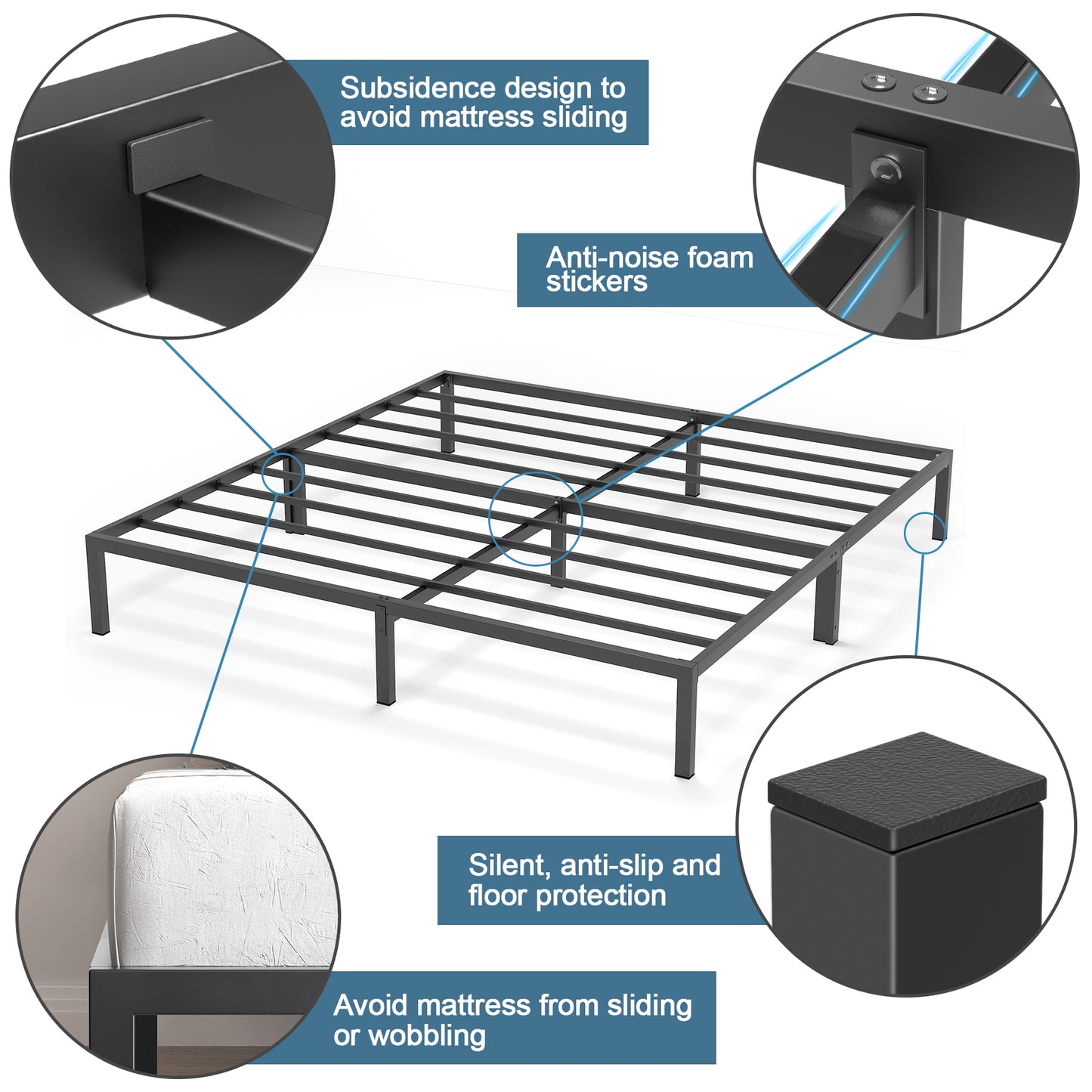 Subsidence design to avoid mattress sliding

Anti-noise foam stickers

Silent, anti-slip and floor protection

Avoid mattress from sliding or wobbling