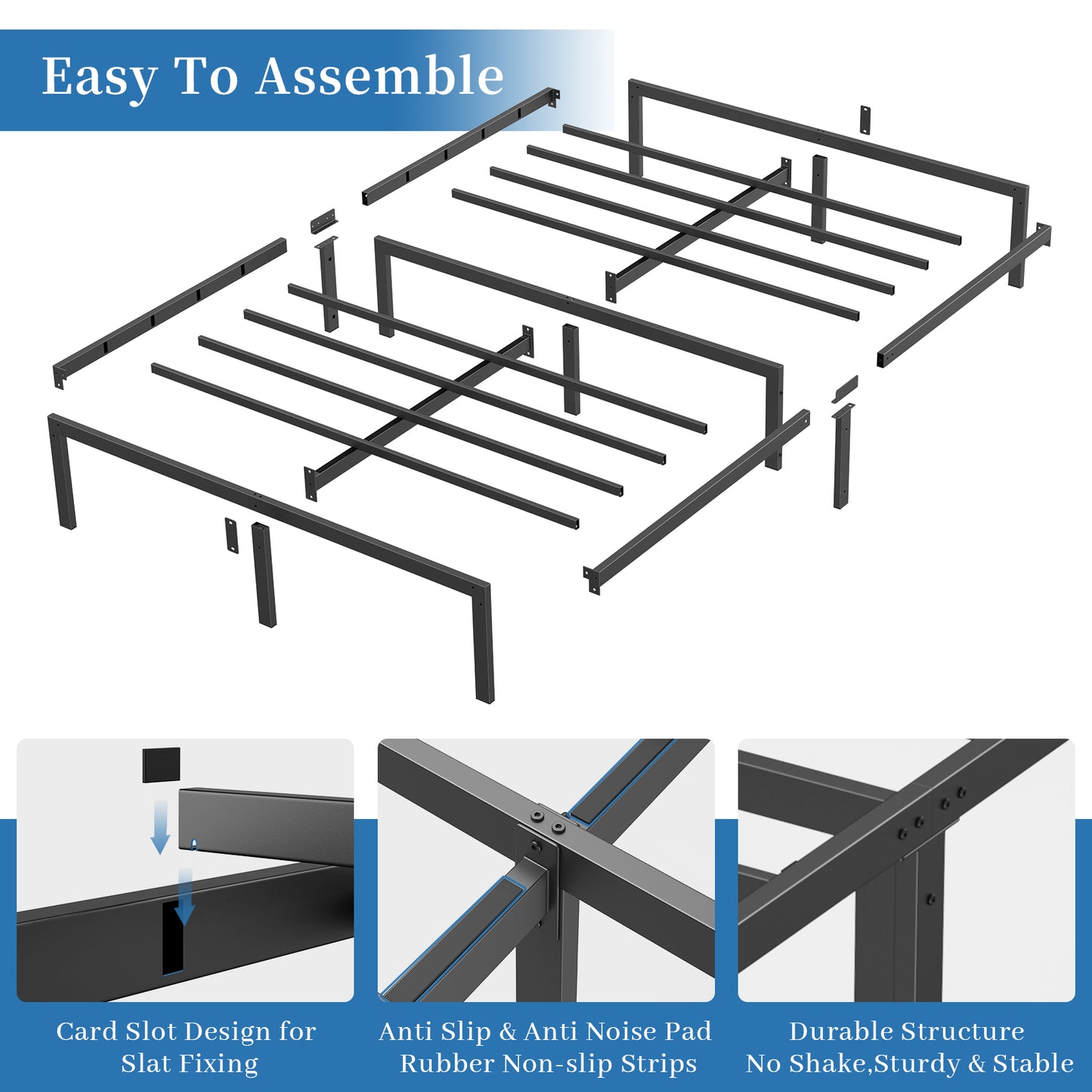 Easy To Assemble

Card Slot Design for Slat Fixing

Anti Slip & Anti Noise Pad Rubber Non-slip Strips

Durable Structure No Shake,Sturdy & Stable