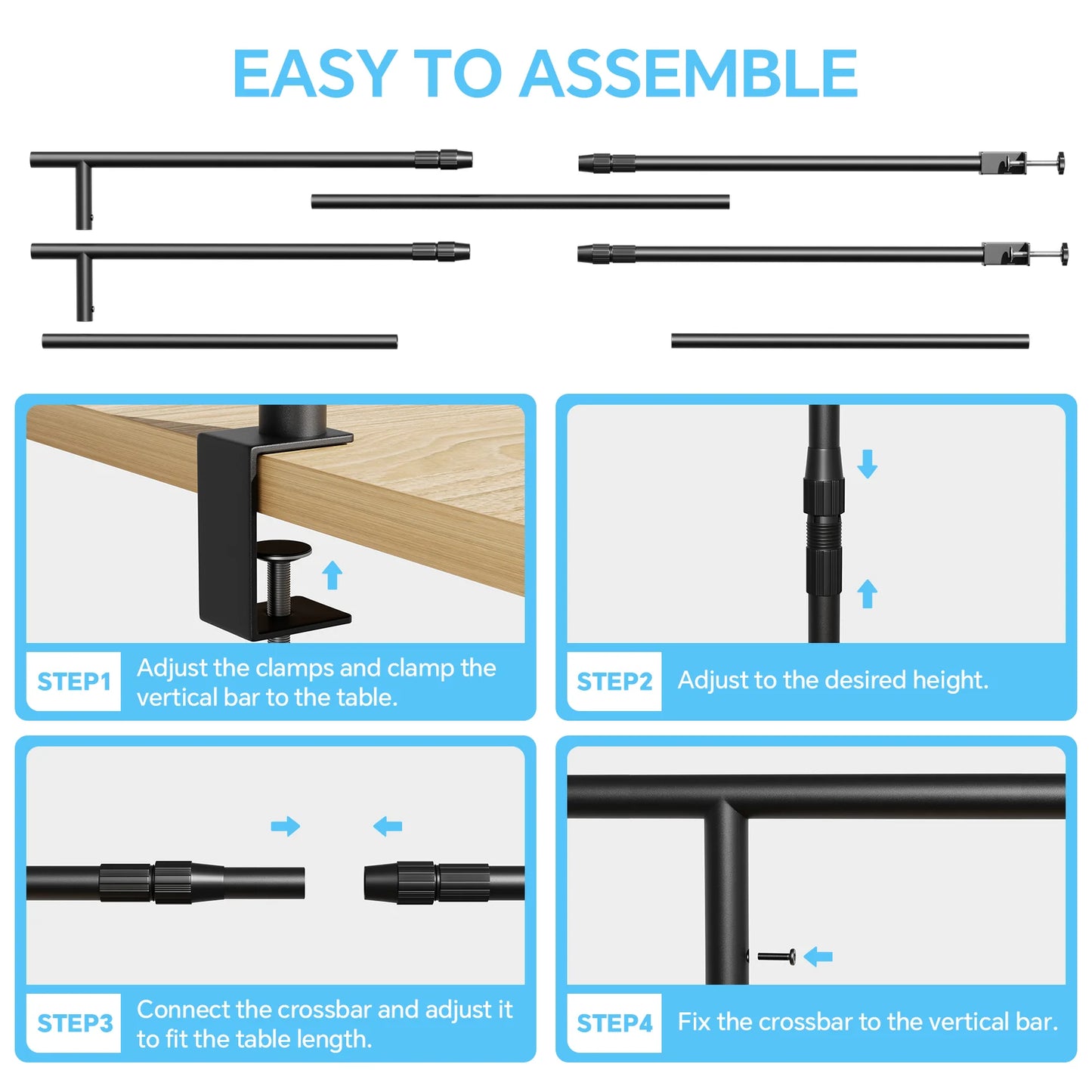 EASY TO ASSEMBLE

STEP1 Adjust the clamps and clamp the vertical bar to the table.

STEP2 Adjust to the desired height.

STEP3 Connect the crossbar and adjust it to fit the table length.

STEP4 Fix the crossbar to the vertical bar.