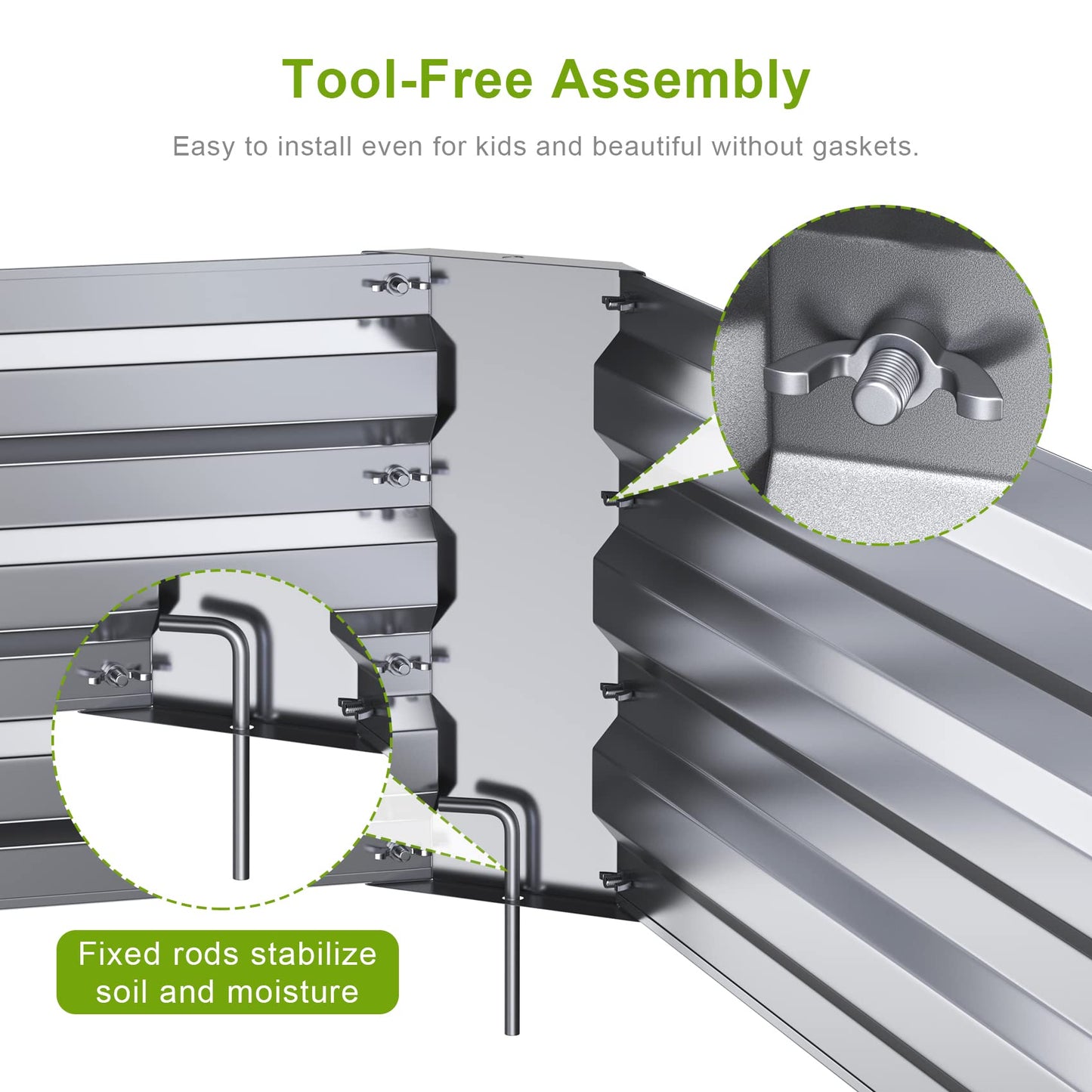 Tool-Free Assembly

Easy to install even for kids and beautiful without gaskets.

Fixed rods stabilize soil and moisture